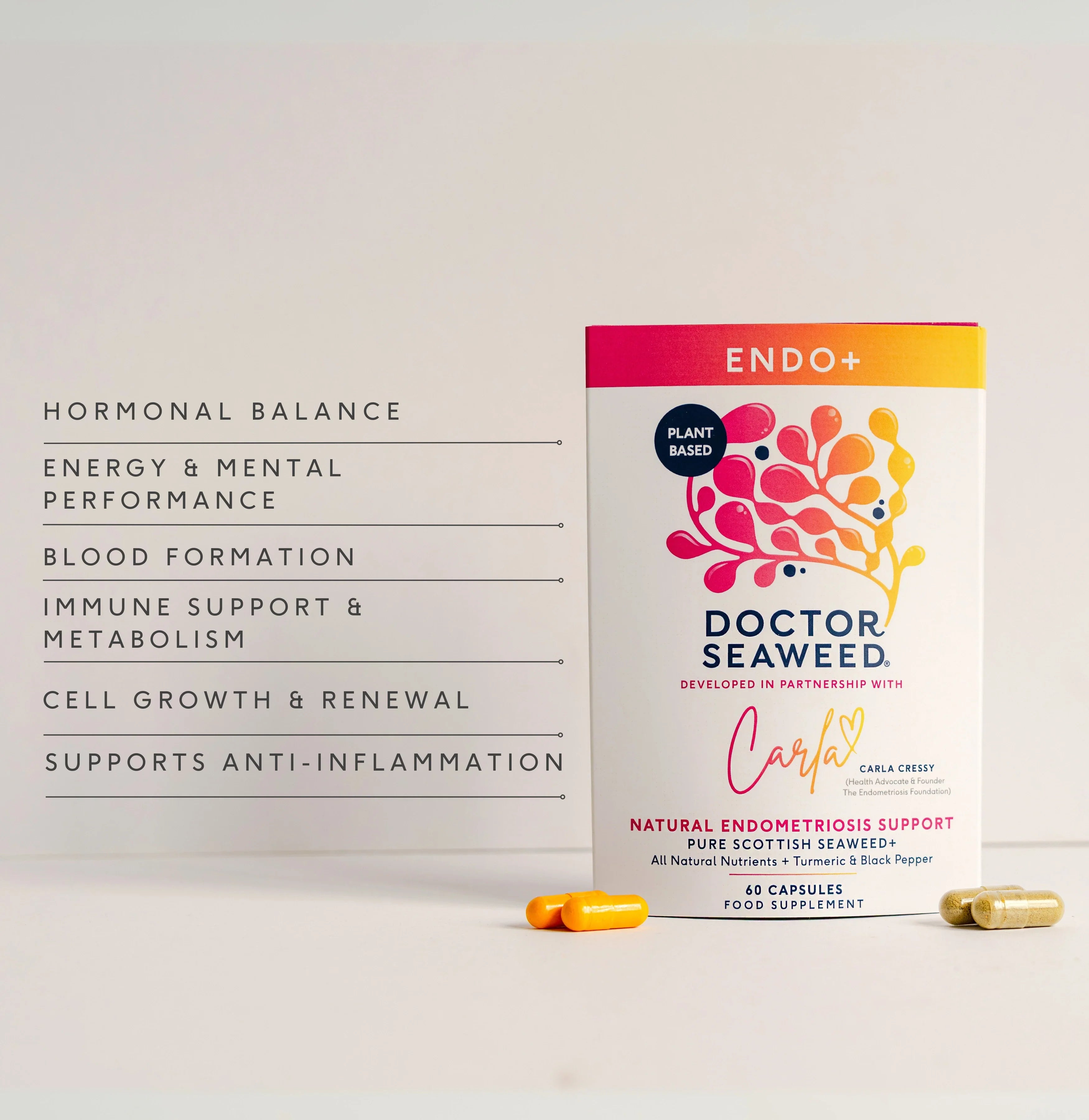 HORMONAL BALANCE

ENERGY & MENTAL PERFORMANCE

BLOOD FORMATION

IMMUNE SUPPORT & METABOLISM

CELL GROWTH & RENEWAL

SUPPORTS ANTI-INFLAMMATION

ENDO+

PLANT BASED

DOCTOR SEAWEED®

DEVELOPED IN PARTNERSHIP WITH

Carla

CARLA CRESSY
(Health Advocate & Founder The Endometriosis Foundation)

NATURAL ENDOMETRIOSIS SUPPORT
PURE SCOTTISH SEAWEED+
All Natural Nutrients + Turmeric & Black Pepper

60 CAPSULES
FOOD SUPPLEMENT