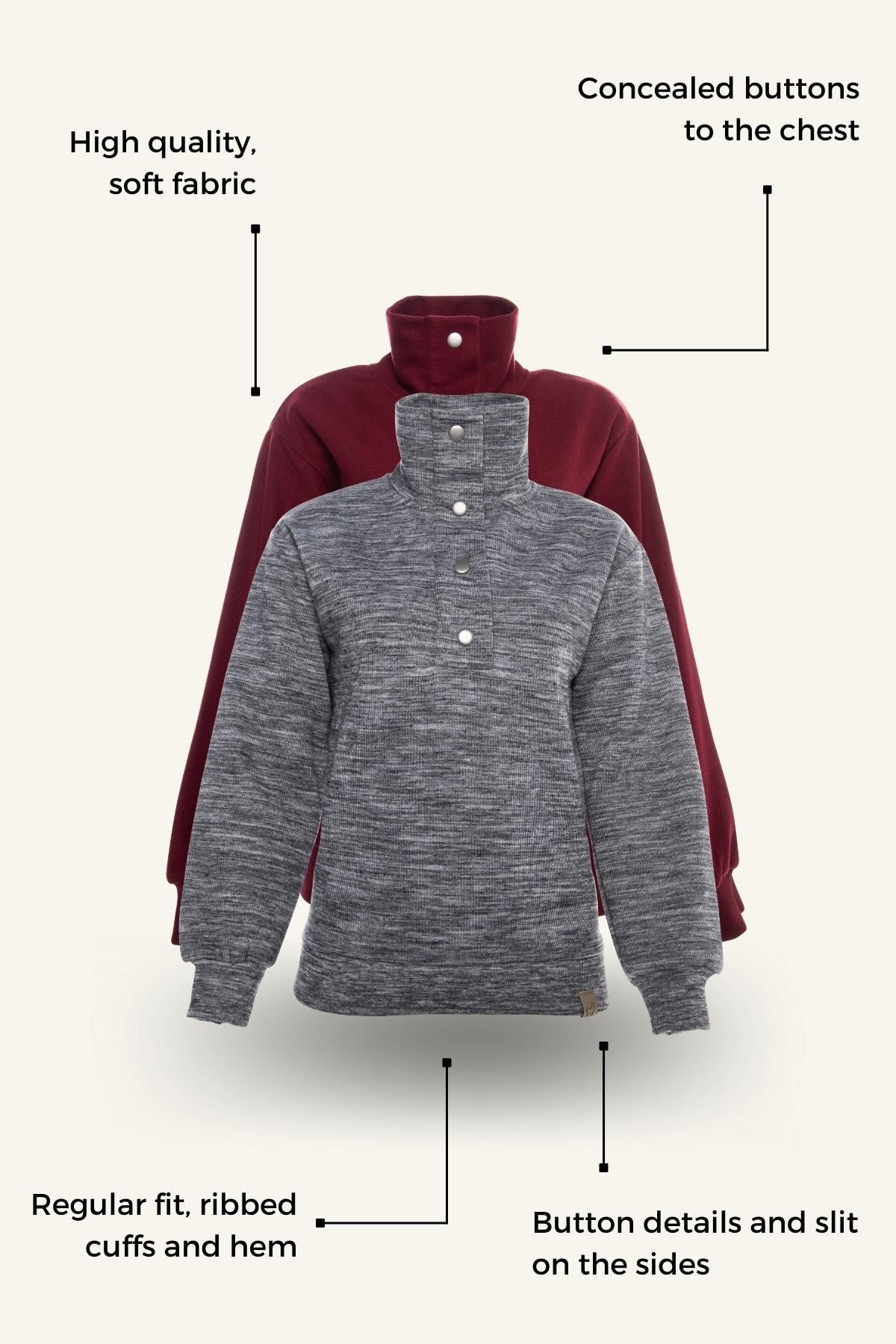 High quality, soft fabric

Concealed buttons to the chest

Regular fit, ribbed cuffs and hem

Button details and slit on the sides