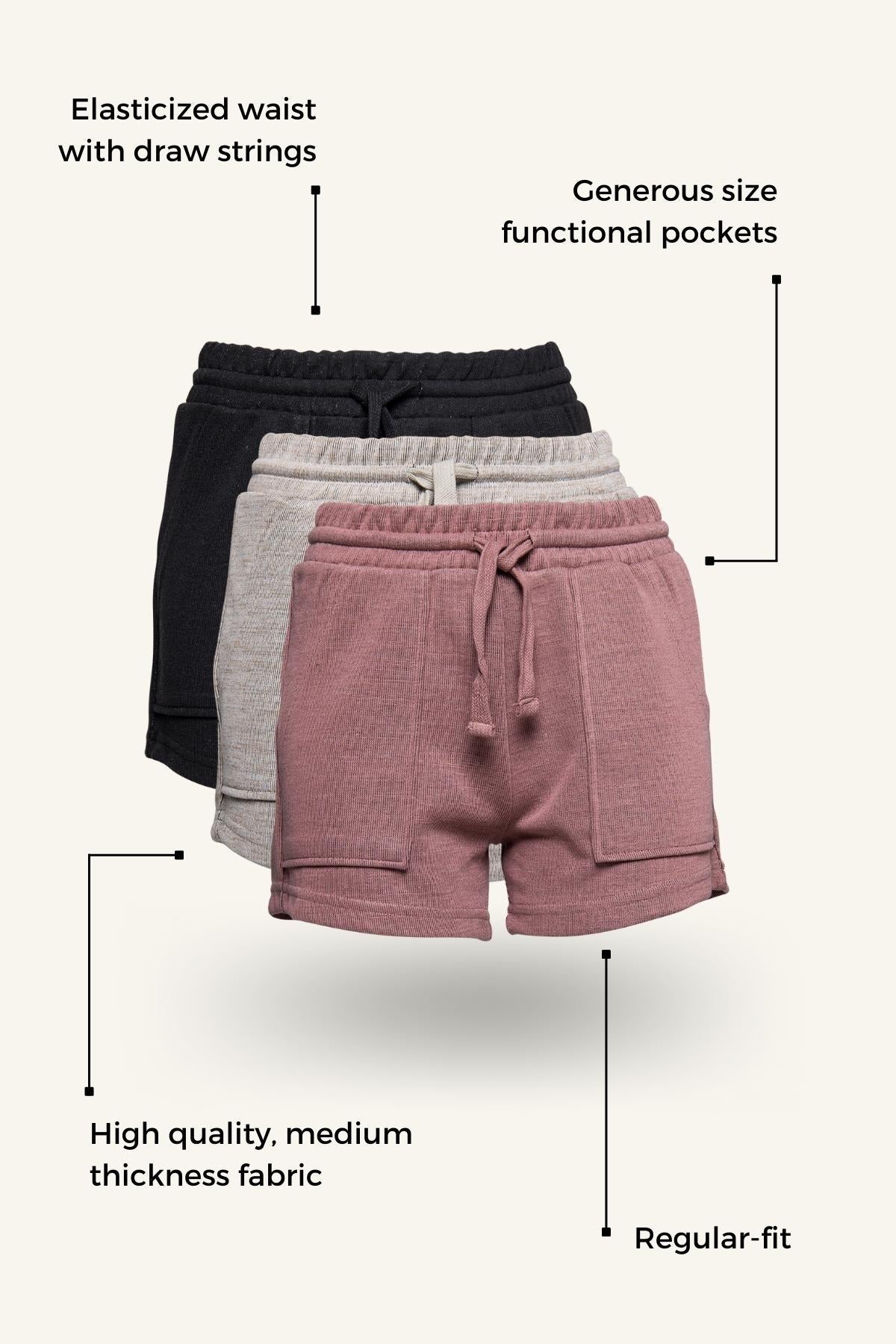 Elasticized waist with draw strings

Generous size functional pockets

High quality, medium thickness fabric

Regular-fit