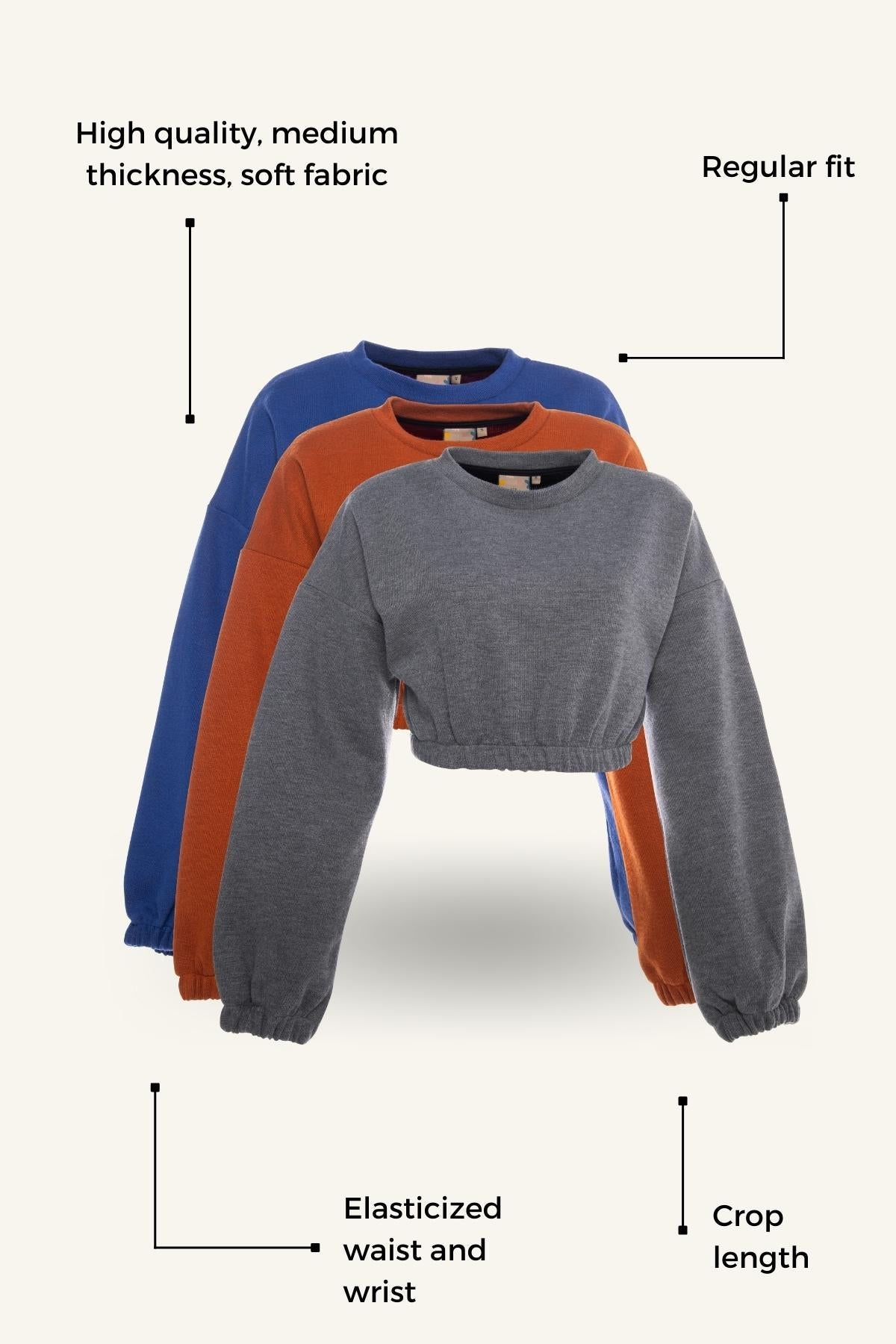 High quality, medium thickness, soft fabric

Regular fit

Elasticized waist and wrist

Crop length