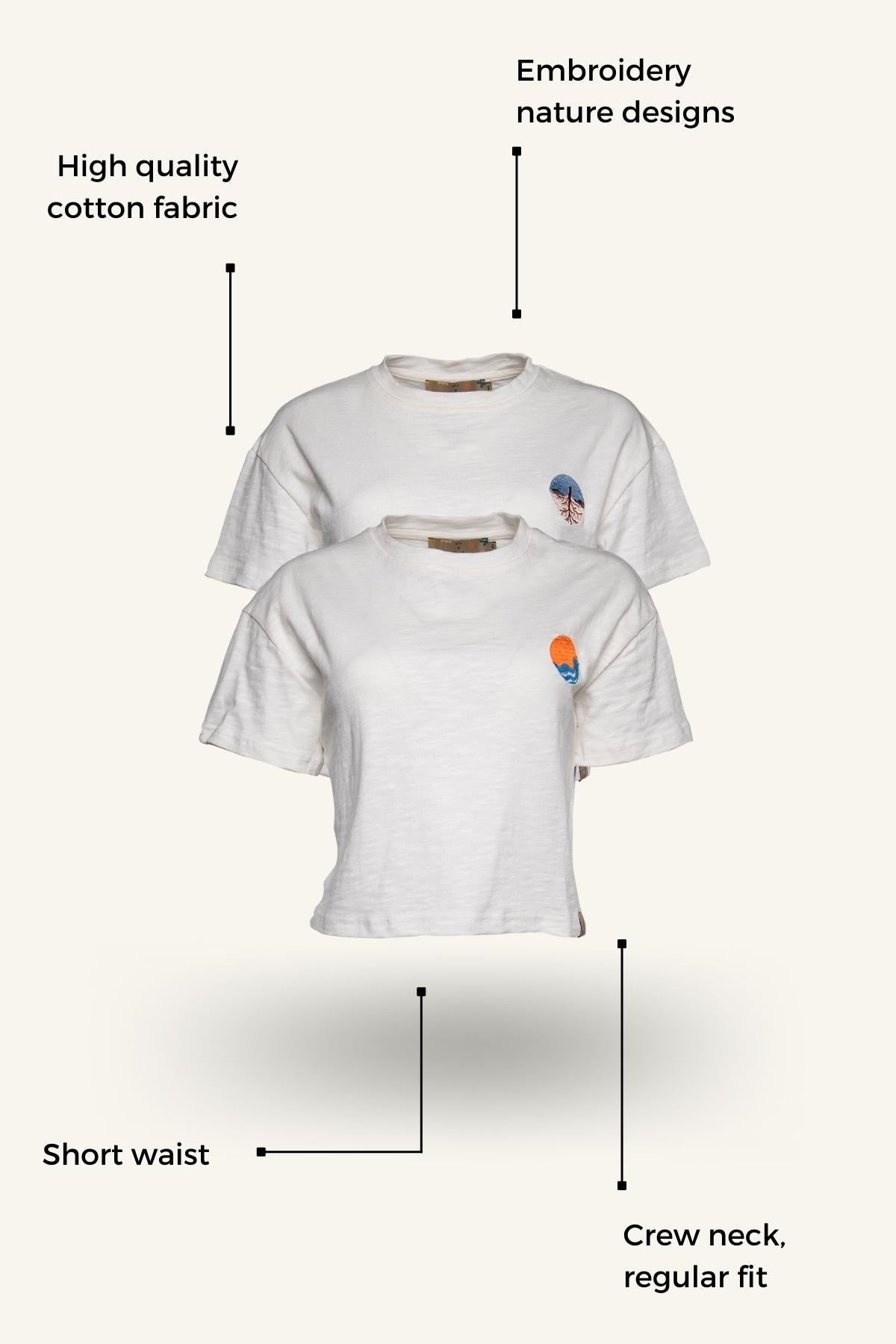 Embroidery nature designs

High quality cotton fabric

Short waist

Crew neck, regular fit