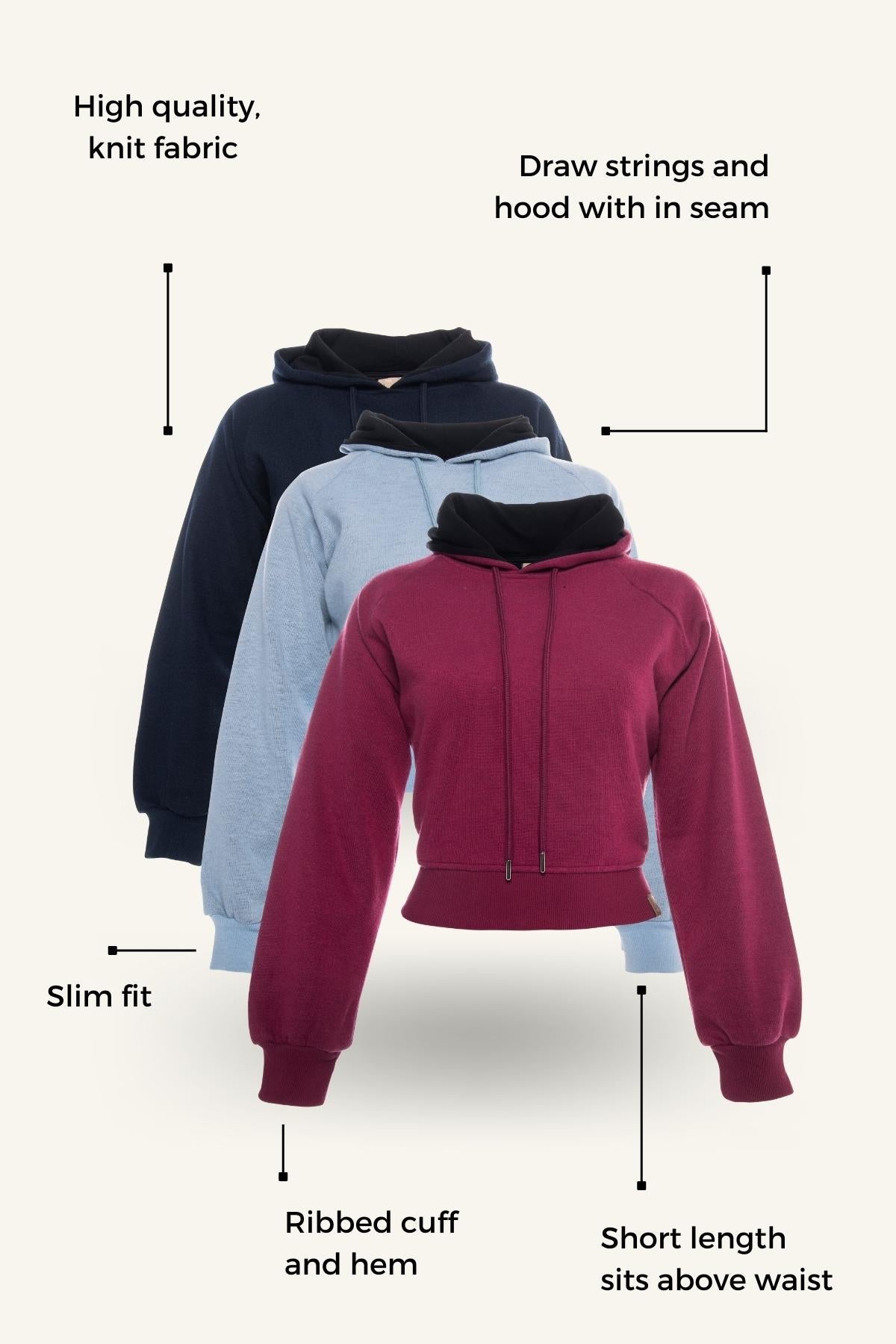 High quality, knit fabric

Draw strings and hood with in seam

Slim fit

Ribbed cuff and hem

Short length sits above waist