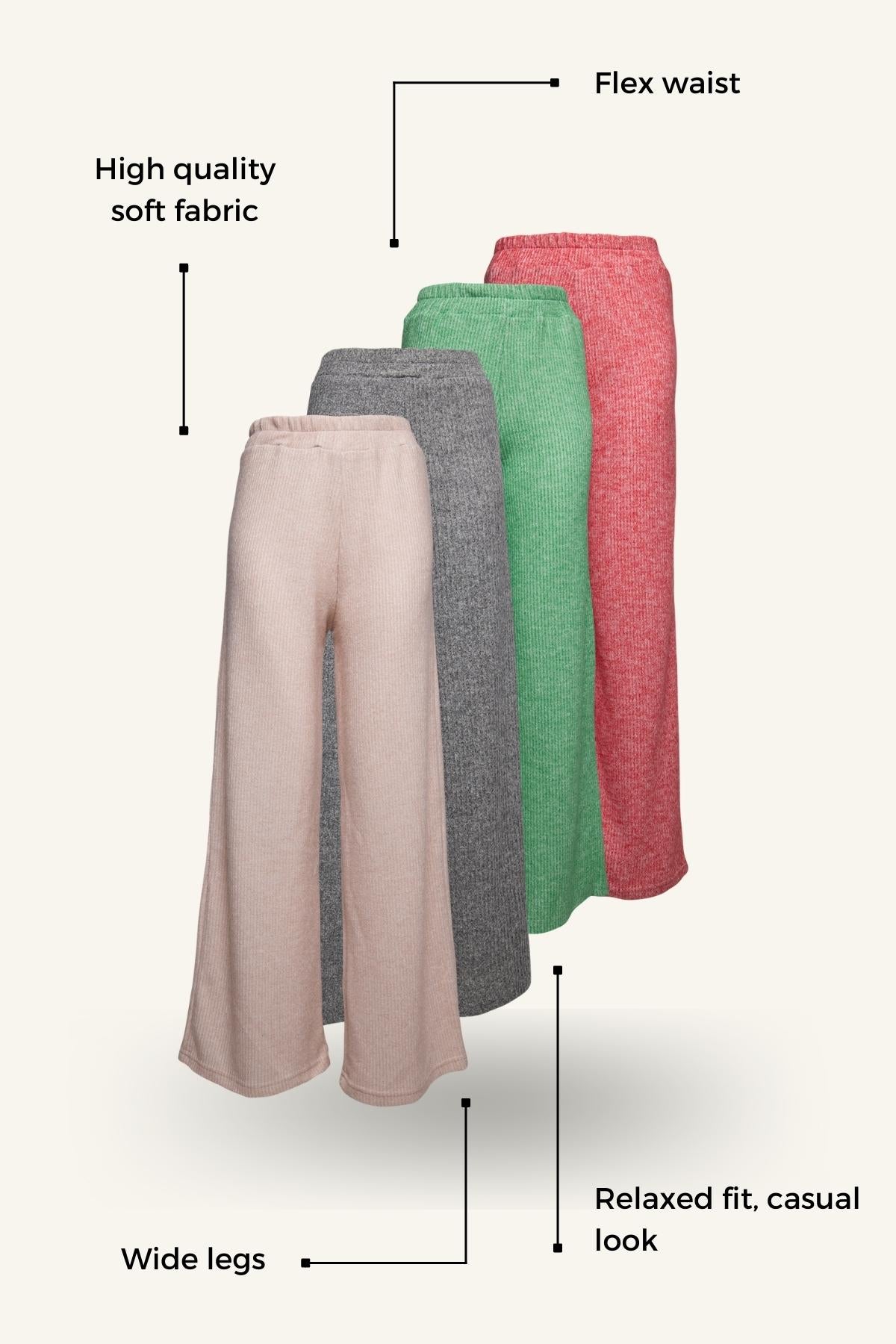 Flex waist

High quality soft fabric

Relaxed fit, casual look

Wide legs